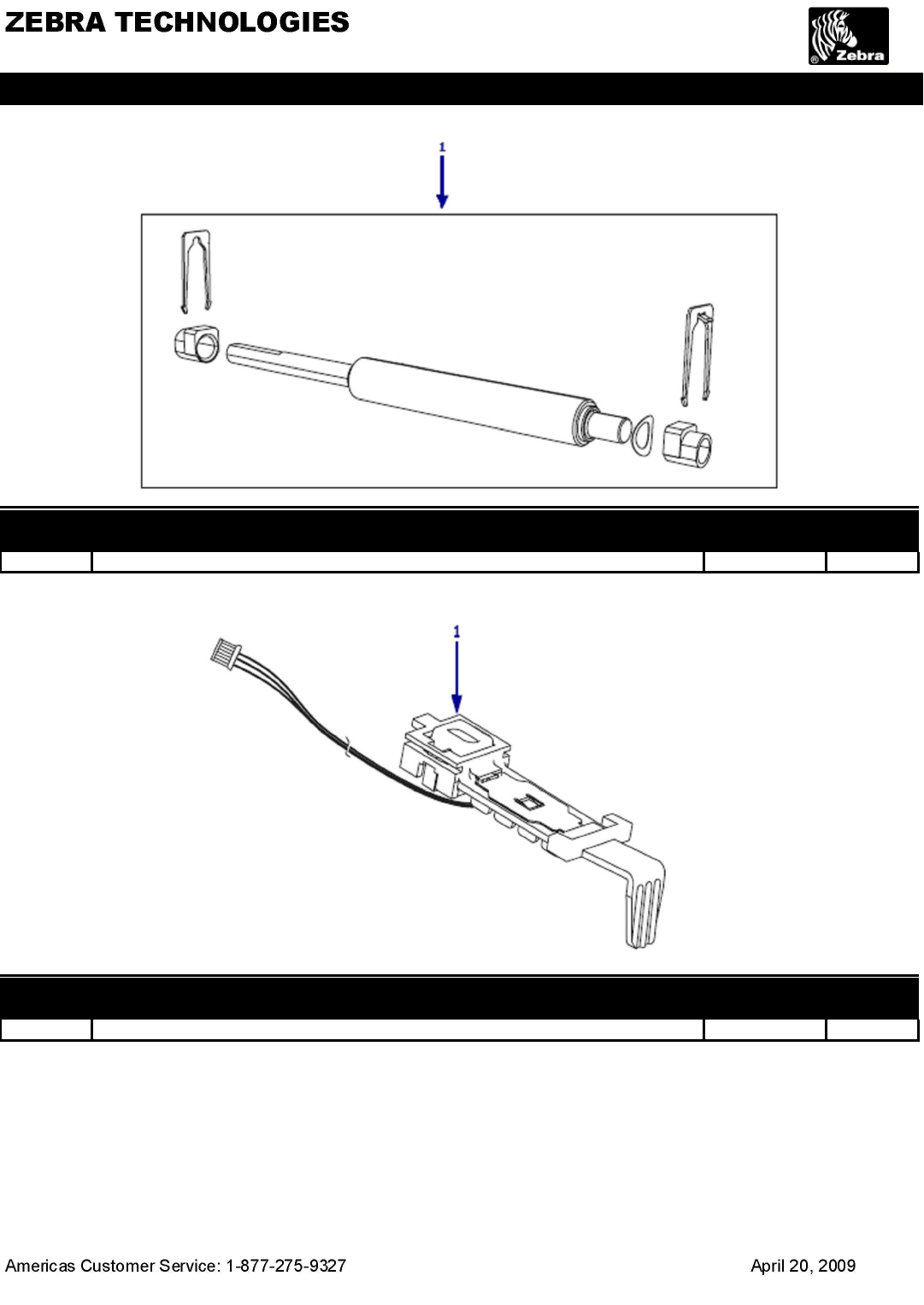 ZEBRA TECHNOLOGIES

Zebra

1

1

Americas Customer Service: 1-877-275-9327

April 20, 2009